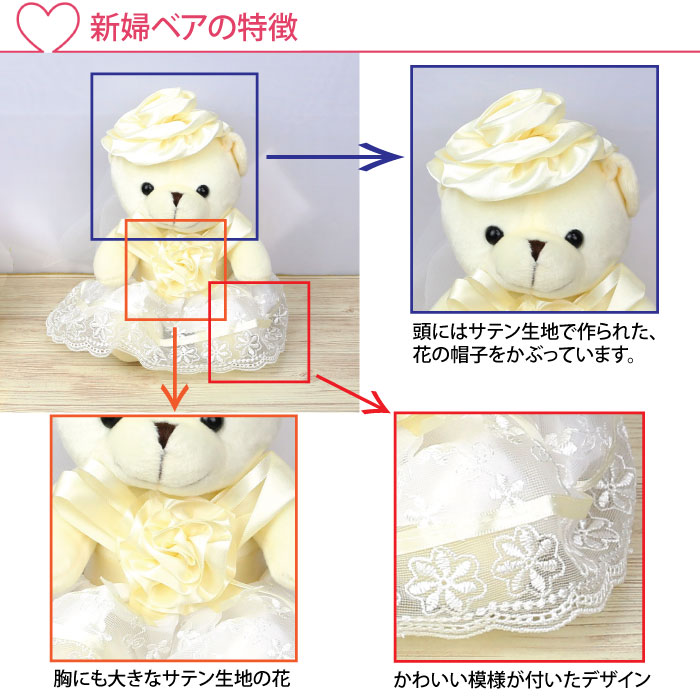 新婦ベアの特徴

頭にはサテン生地で作られた、花の帽子をかぶっています。

胸にも大きなサテン生地の花

かわいい模様が付いたデザイン