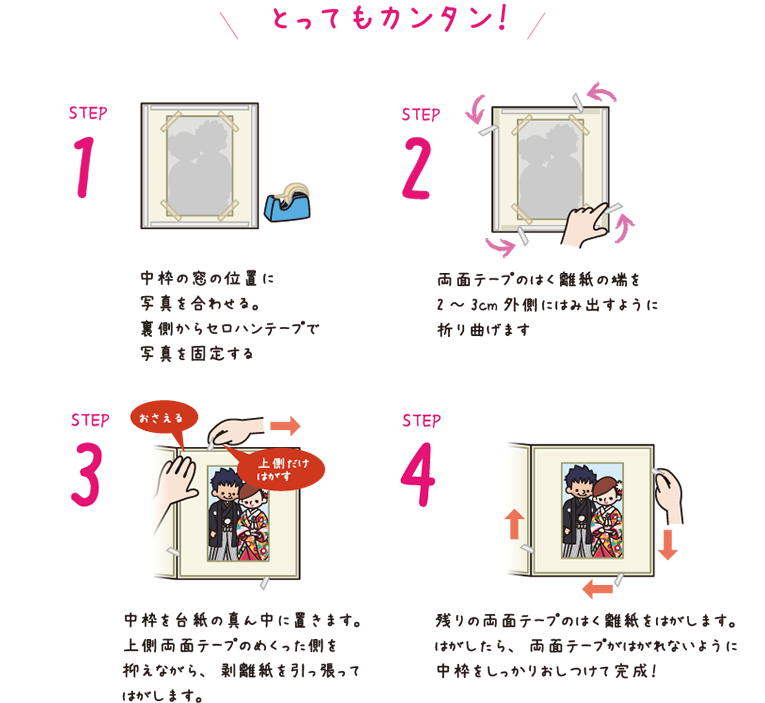 とってもカンタン!

STEP
1

中枠の窓の位置に
写真を合わせる。
裏側からセロハンテープで
写真を固定する

STEP
2

両面テープのはく離紙の端を
2 ~ 3cm 外側にはみ出すように
折り曲げます

STEP
3

おさえる

上側だけ
はがす

中枠を台紙の真ん中に置きます。
上側両面テープのめくった側を
抑えながら、剥離紙を引っ張って
はがします。

STEP
4

残りの両面テープのはく離紙をはがします。
はがしたら、両面テープがはがれないように
中枠をしっかりおしつけて完成!